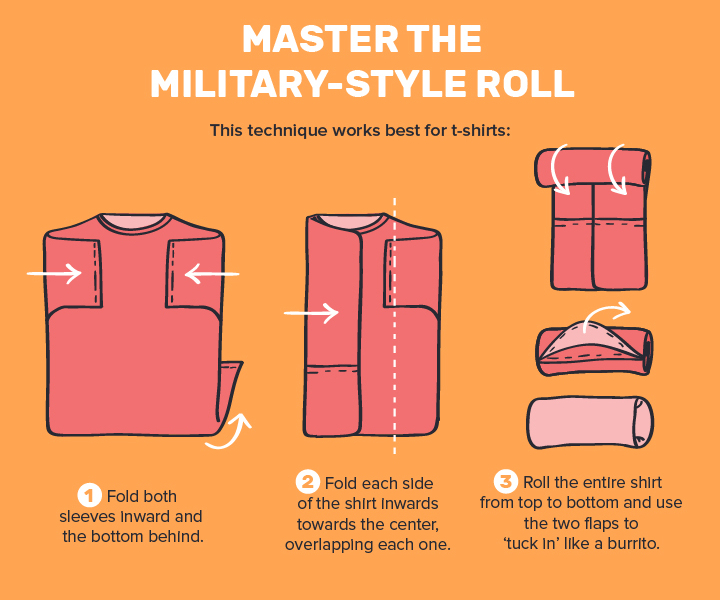 MASTER THE MILITARY-STYLE ROLL

This technique works best for t-shirts:

1 Fold both sleeves inward and the bottom behind.

2 Fold each side of the shirt inwards towards the center, overlapping each one.

3 Roll the entire shirt from top to bottom and use the two flaps to 'tuck in' like a burrito.